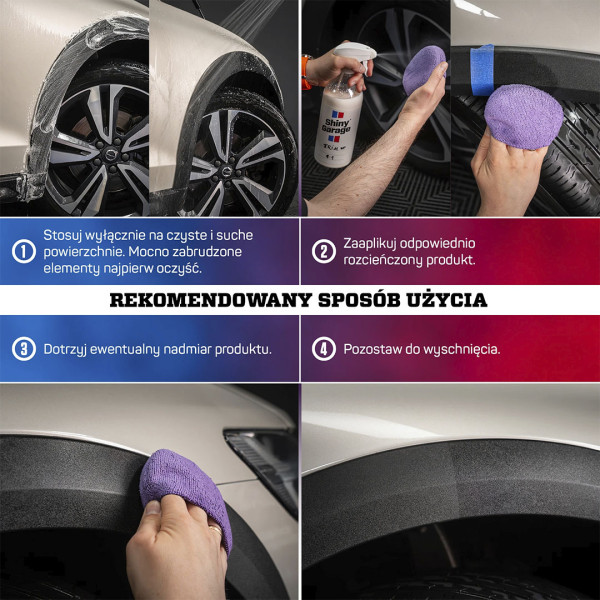 Shiny Garage

1 Stosuj wyłącznie na czyste i suche powierzchnie. Mocno zabrudzone elementy najpierw oczyść.

2 Zaaplikuj odpowiednio rozcieńczony produkt.

REKOMENDOWANY SPOSÓB UŻYCIA

3 Dotrzyj ewentualny nadmiar produktu.

4 Pozostaw do wyschnięcia.